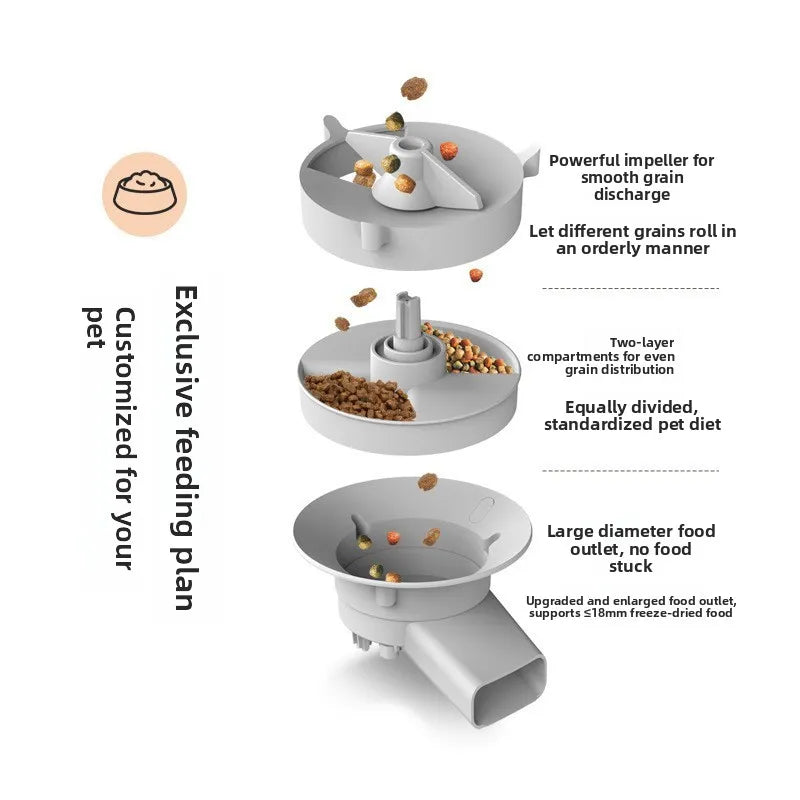 Exclusive feeding plan

Customized for your pet

Powerful impeller for smooth grain discharge

Let different grains roll in an orderly manner

Two-layer compartments for even grain distribution

Equally divided, standardized pet diet

Large diameter food outlet, no food stuck

Upgraded and enlarged food outlet, supports ≤18mm freeze-dried food